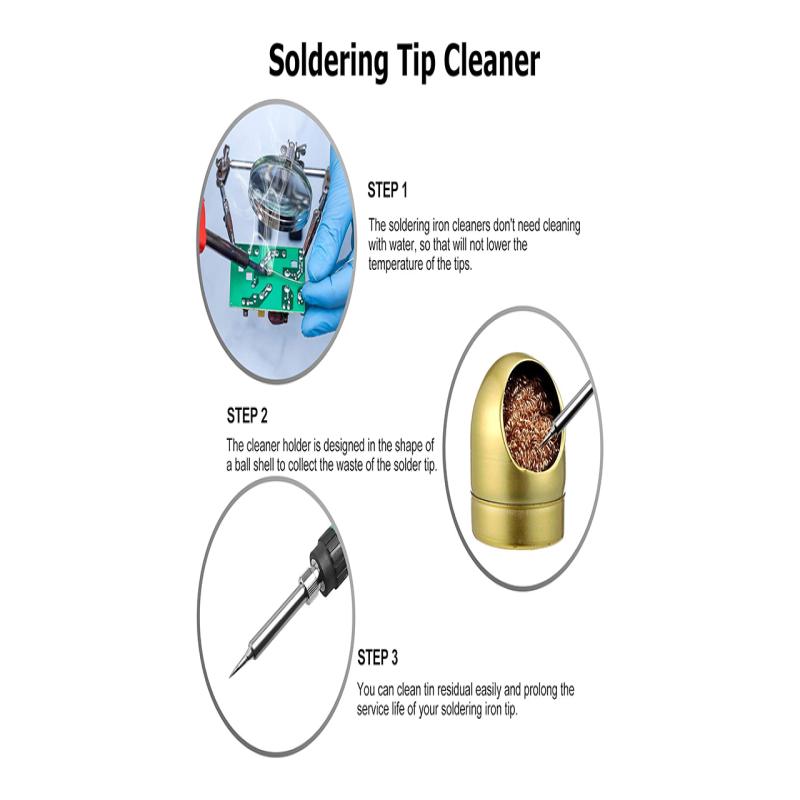 Soldering Tip Cleaner

STEP 1

The soldering iron cleaners don't need cleaning with water, so that will not lower the temperature of the tips.

STEP 2

The cleaner holder is designed in the shape of a ball shell to collect the waste of the solder tip.

STEP 3

You can clean tin residual easily and prolong the service life of your soldering iron tip.